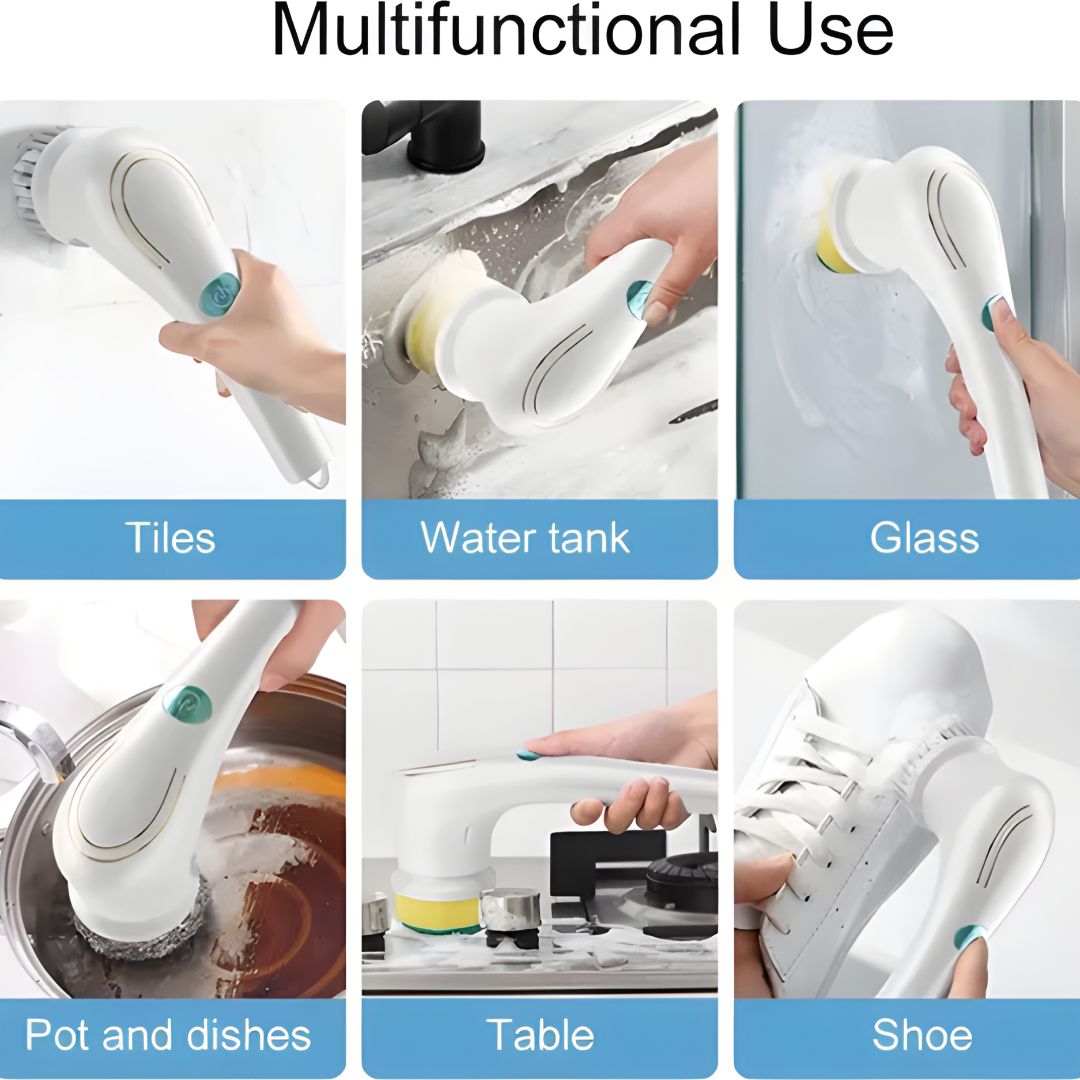 Multifunctional Use

Tiles

Water tank

Glass

Pot and dishes

Table

Shoe